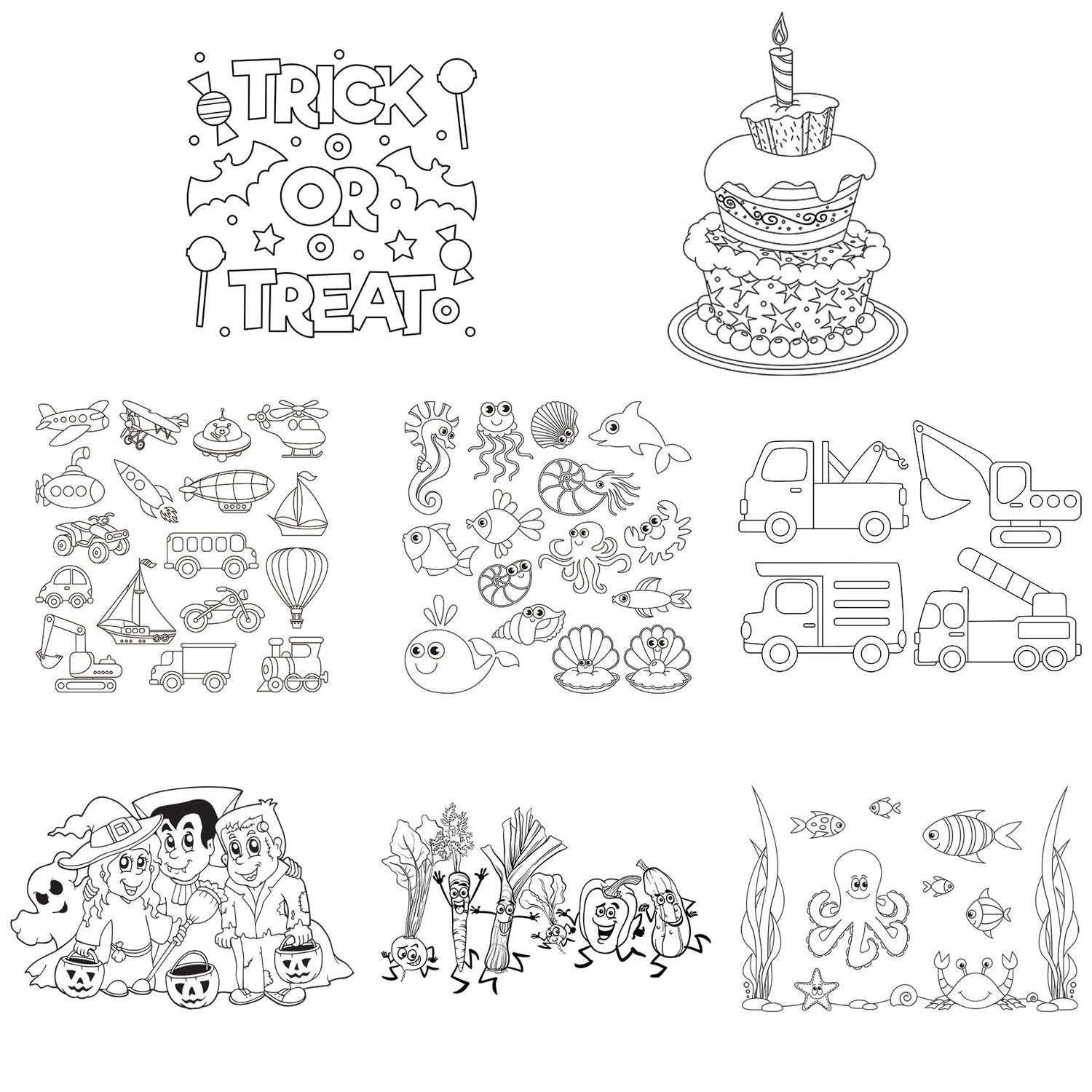 TRICK OR TREAT